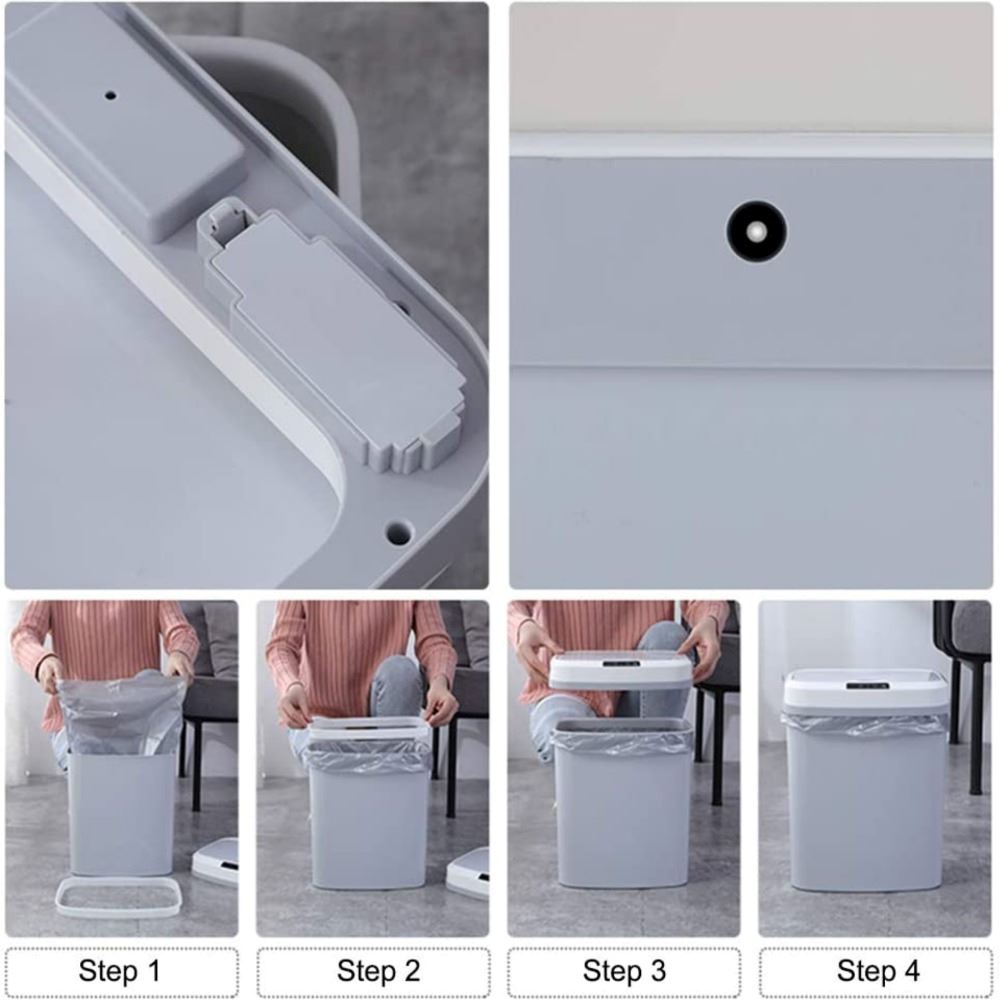 Step 1

Step 2

Step 3

Step 4